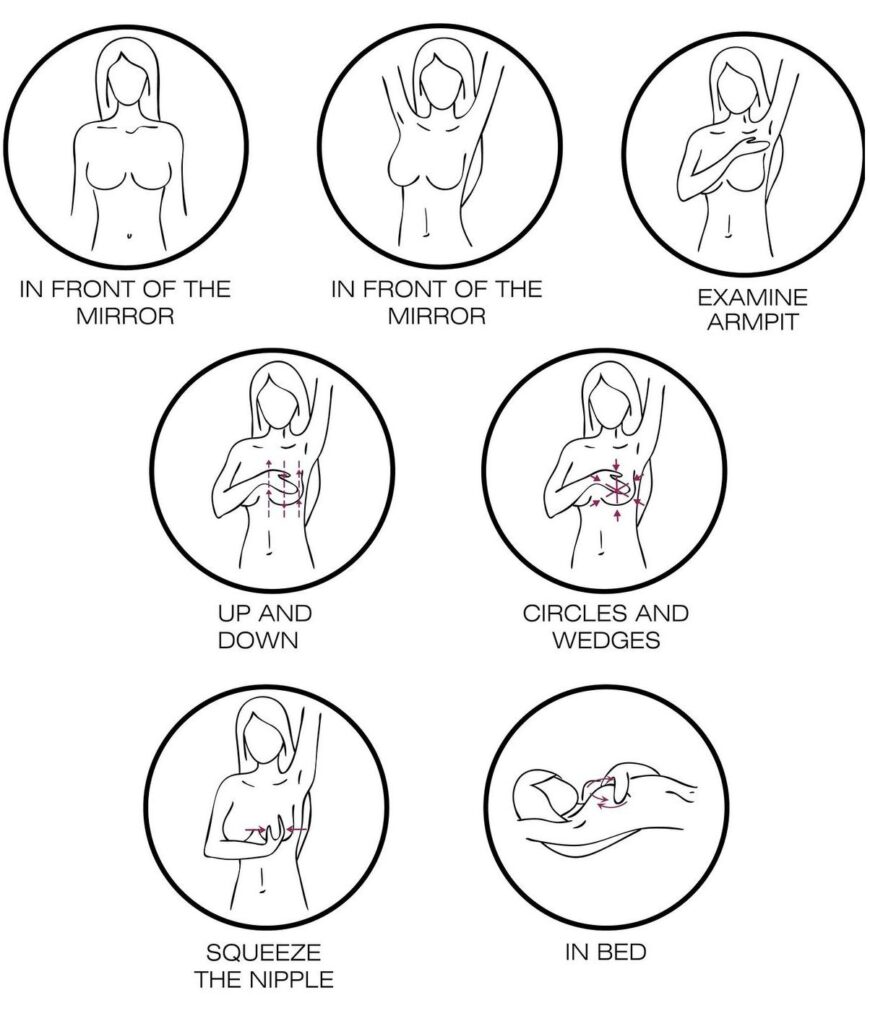 IN FRONT OF THE MIRROR

IN FRONT OF THE MIRROR

EXAMINE ARMPIT

UP AND DOWN

CIRCLES AND WEDGES

SQUEEZE THE NIPPLE

IN BED